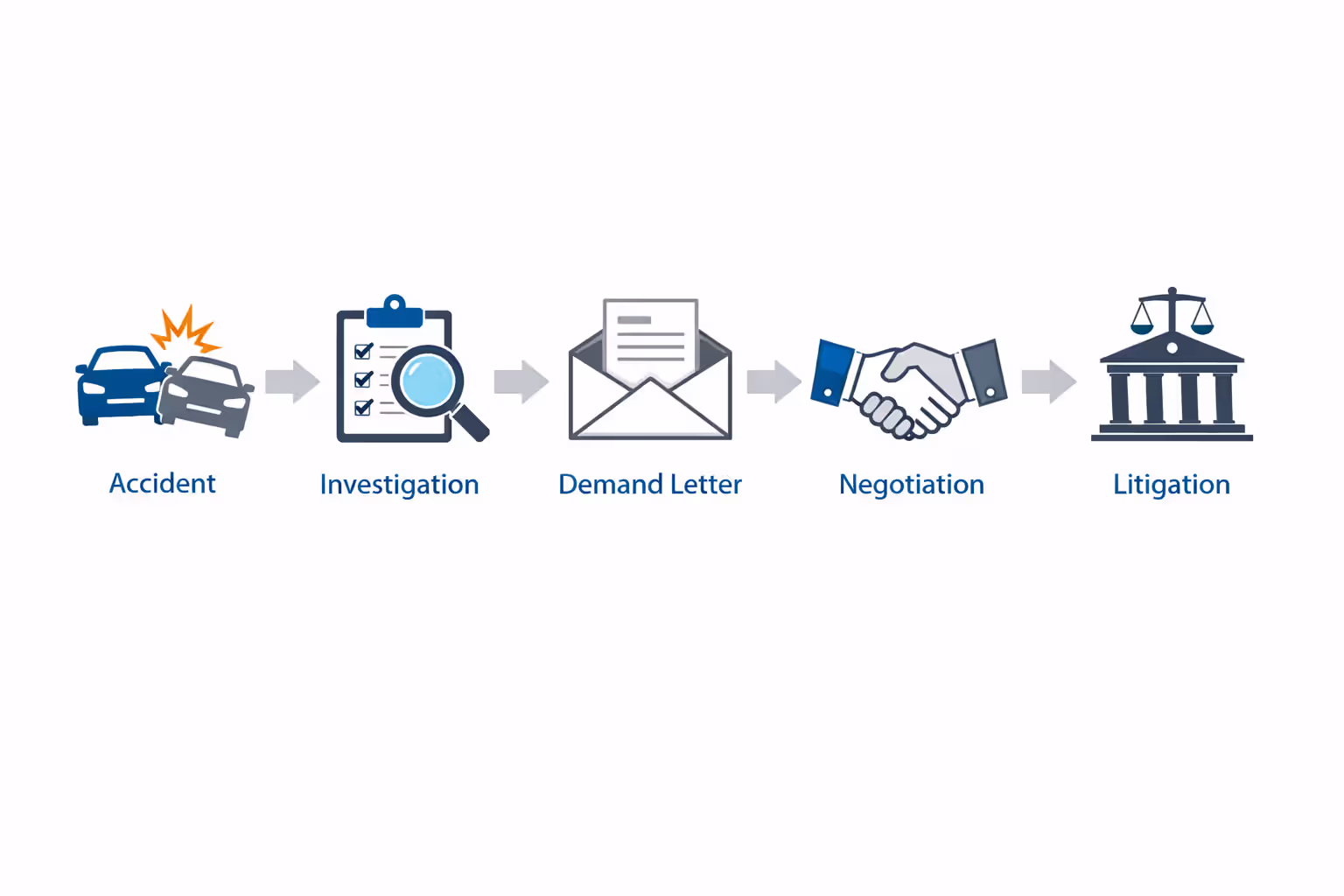 Accident

Investigation

Demand Letter

Negotiation

Litigation